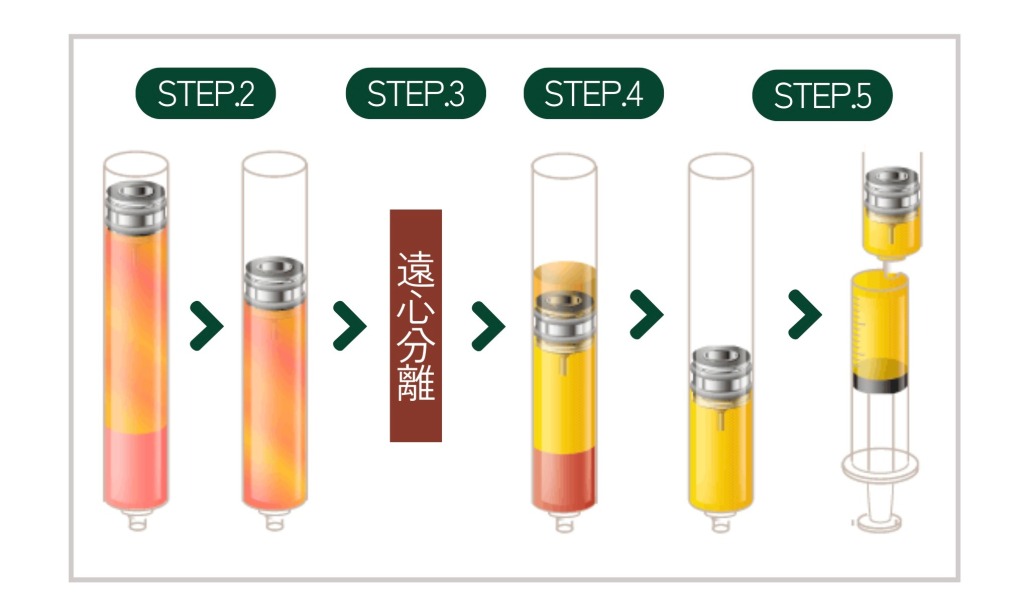 STEP.2

STEP.3

STEP.4

STEP.5

遠心分離